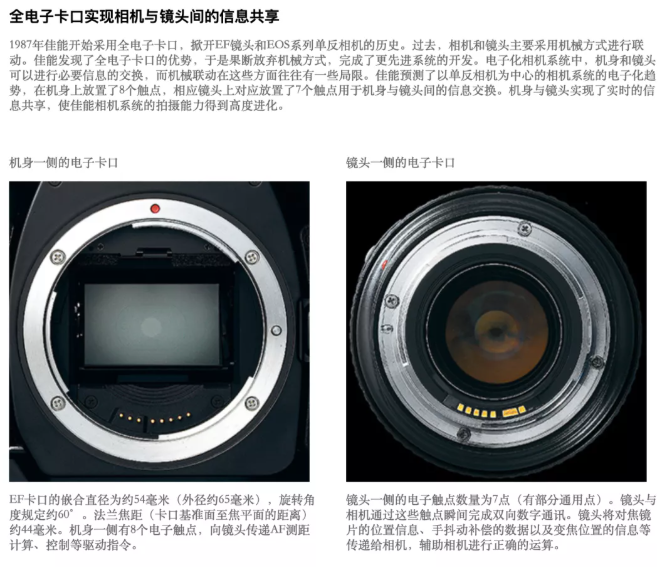 全电子卡口实现相机与镜头间的信息共享

1987年佳能开始采用全电子卡口，掀开EF镜头和EOS系列单反相机的历史。过去，相机和镜头主要采用机械方式进行联动。佳能发现了全电子卡口的优势，于是果断放弃机械方式，完成了更先进系统的开发。电子化相机系统中，机身和镜头可以进行必要信息的交换，而机械联动在这些方面往往有一些局限。佳能预测了以单反相机为中心的相机系统的电子化趋势，在机身上放置了8个触点，相应镜头上对应放置了7个触点用于机身与镜头间的信息交换。机身与镜头实现了实时的信息共享，使佳能相机系统的拍摄能力得到高度进化。

机身一侧的电子卡口

EF卡口的嵌合直径为约54毫米（外径约65毫米），旋转角度规定约60°。法兰焦距（卡口基准面至焦平面的距离）约44毫米。机身一侧有8个电子触点，向镜头传递AF测距计算、控制等驱动指令。

镜头一侧的电子卡口

镜头一侧的电子触点数量为7点（有部分通用点）。镜头与相机通过这些触点瞬间完成双向数字通讯。镜头将对焦镜片的位置信息、手抖动补偿的数据以及变焦位置的信息等传递给相机，辅助相机进行正确的运算。