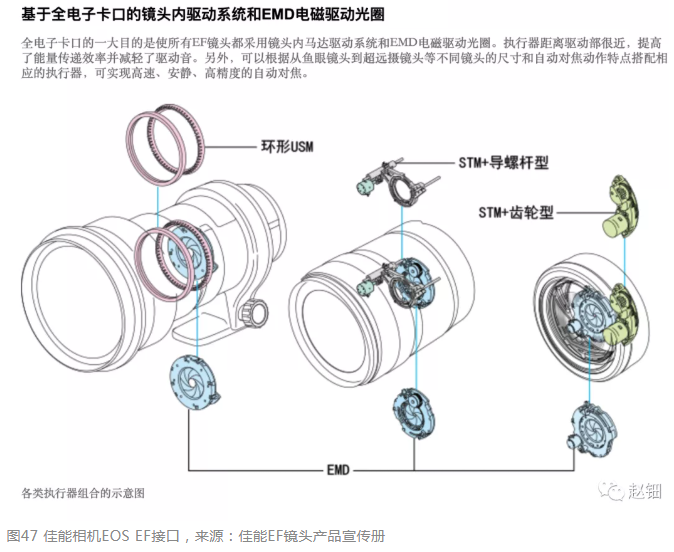 基于全电子卡口的镜头内驱动系统和EMD电磁驱动光圈

全电子卡口的一大目的是使所有EF镜头都采用镜头内马达驱动系统和EMD电磁驱动光圈。执行器距离驱动部很近，提高了能量传递效率并减轻了驱动音。另外，可以根据从鱼眼镜头到超远摄镜头等不同镜头的尺寸和自动对焦动作特点搭配相应的执行器，可实现高速、安静、高精度的自动对焦。

环形USM

STM+导螺杆型

STM+齿轮型

EMD

各类执行器组合的示意图

赵钿

图47 佳能相机EOS EF接口，来源：佳能EF镜头产品宣传册