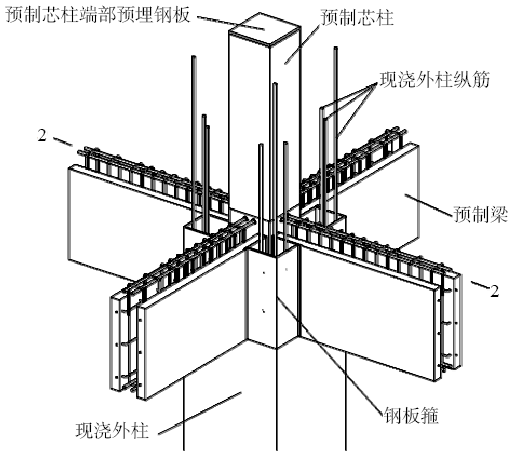 预制芯柱端部预埋钢板
预制芯柱
现浇外柱纵筋
2
预制梁
2
钢板箍
现浇外柱